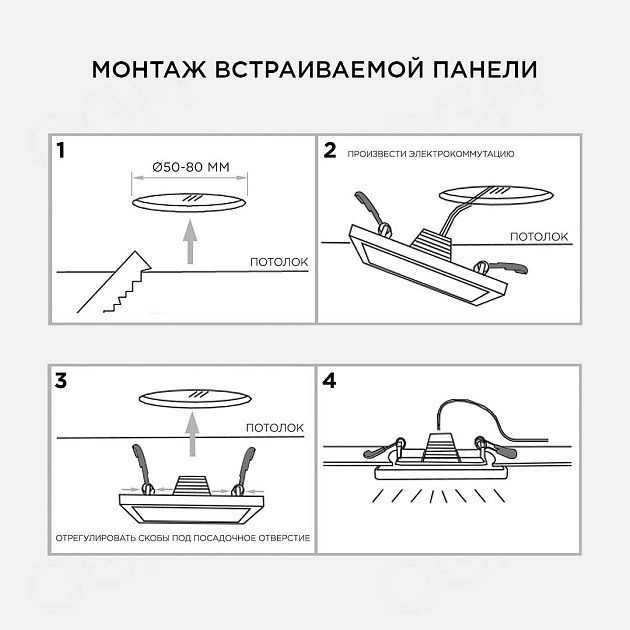 МОНТАЖ ВСТРАИВАЕМОЙ ПАНЕЛИ

1

Ø50-80 ММ

ПОТОЛОК

2

ПРОИЗВЕСТИ ЭЛЕКТРОКОММУТАЦИЮ

ПОТОЛОК

3

ПОТОЛОК

ОТРЕГУЛИРОВАТЬ СКОБЫ ПОД ПОСАДОЧНОЕ ОТВЕРСТИЕ

4