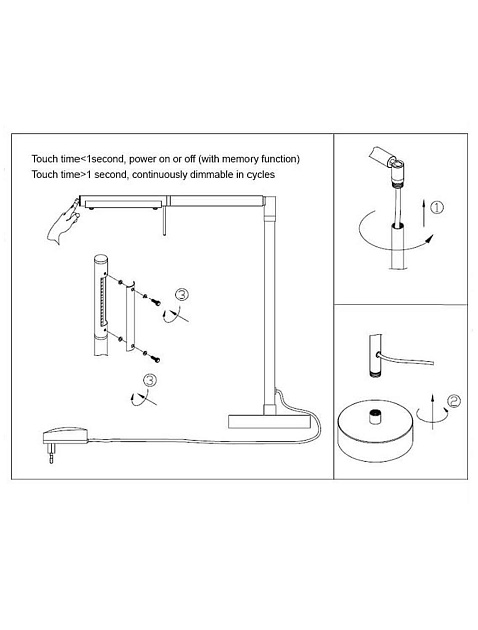 Touch time<1second, power on or off (with memory function)
Touch time>1 second, continuously dimmable in cycles

③

③

①

②