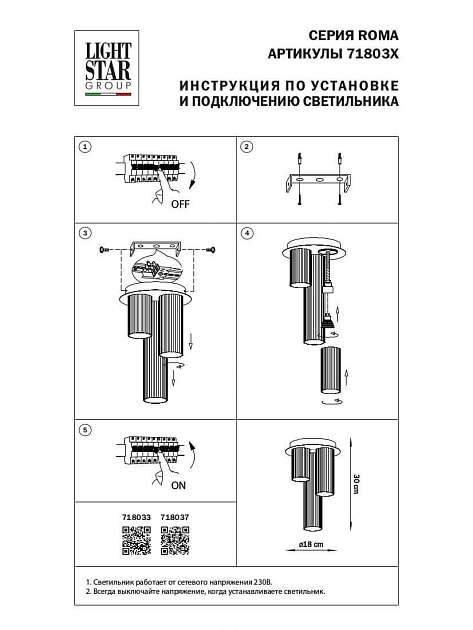 LIGHT STAR GROUP

СЕРИЯ ROMA
АРТИКУЛЫ 71803X

ИНСТРУКЦИЯ ПО УСТАНОВКЕ И ПОДКЛЮЧЕНИЮ СВЕТИЛЬНИКА

1

OFF

2

3

4

5

ON

718033 718037

30 cm

ø18 cm

1. Светильник работает от сетевого напряжения 230В.
2. Всегда выключайте напряжение, когда устанавливаете светильник.