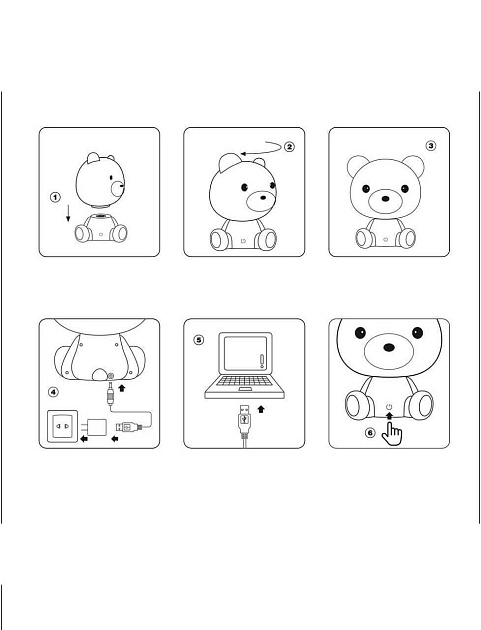 ①

②

③

④

⑤

⑥