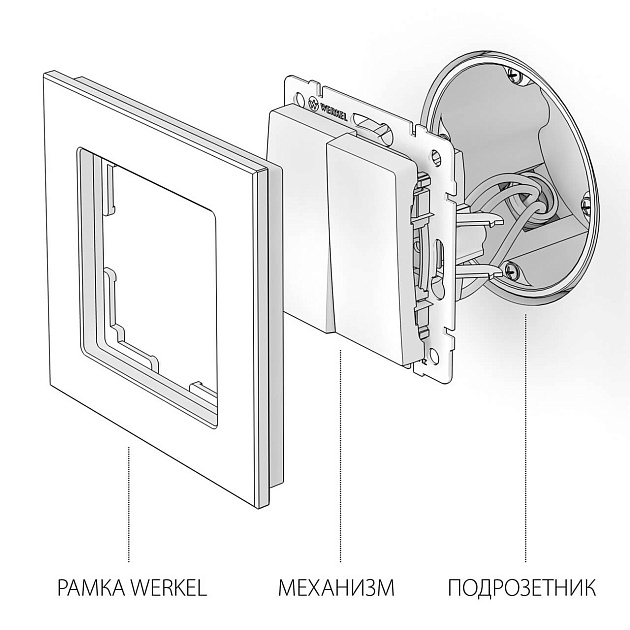 WERKEL

РАМКА WERKEL

МЕХАНИЗМ

ПОДРОЗЕТНИК