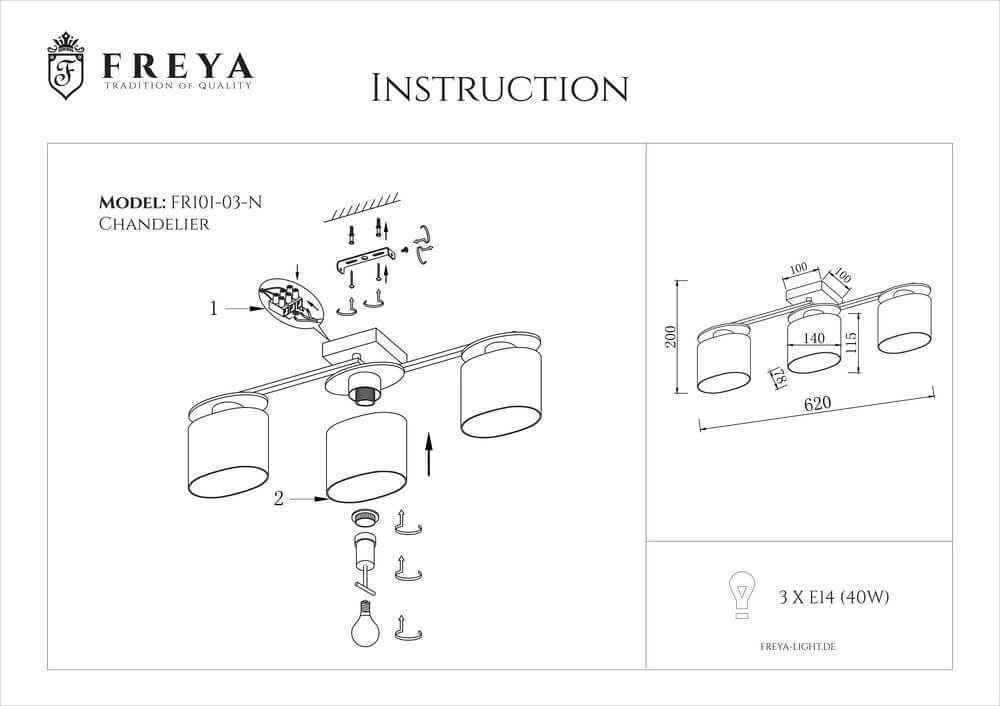 F

FREYA
TRADITION OF QUALITY

INSTRUCTION

MODEL: FR101-03-N
CHANDELIER

1

2

100
100
200
140
115
78
620

3 X E14 (40W)

FREYA-LIGHT.DE