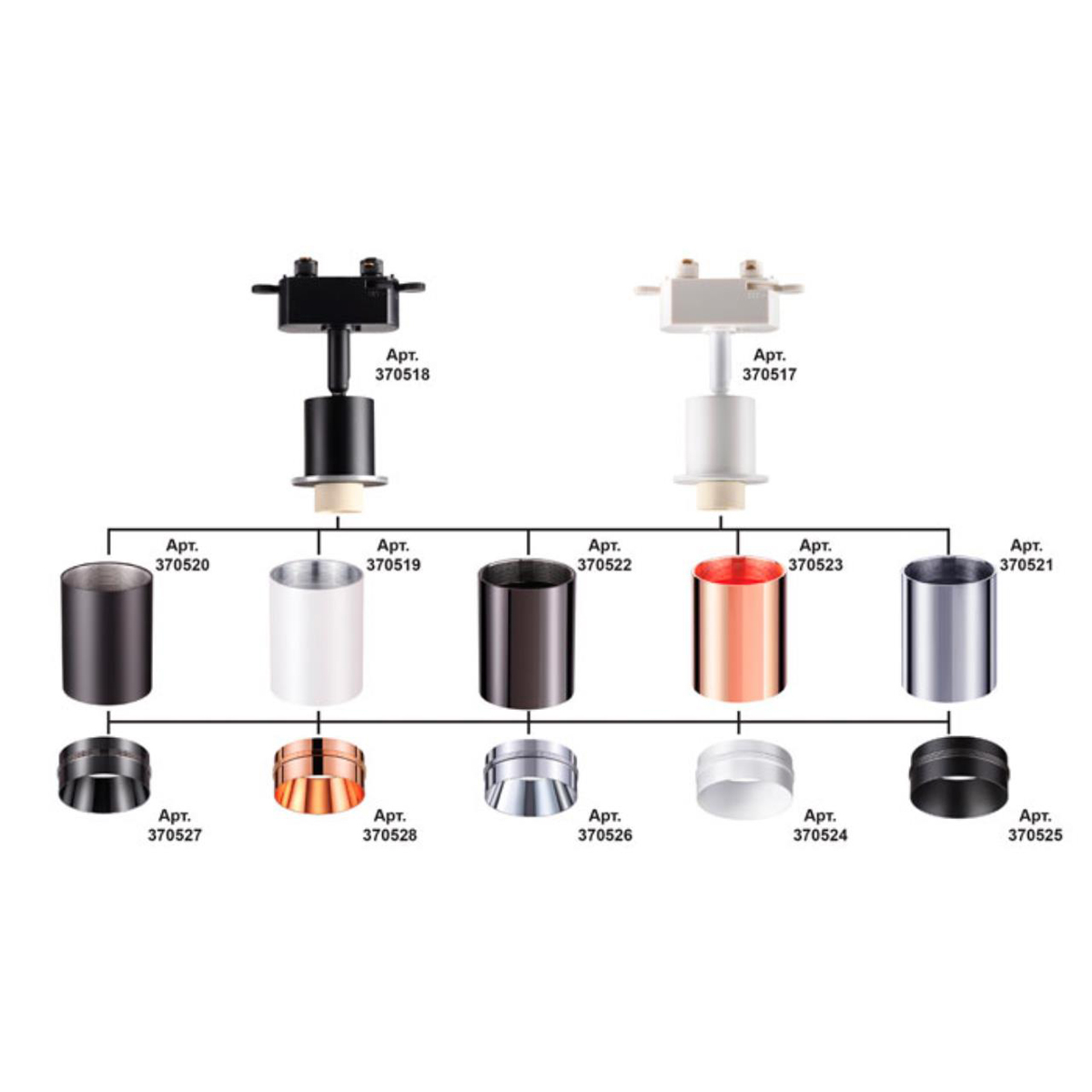 Арт.
370518

Арт.
370517

Арт.
370520

Арт.
370519

Арт.
370522

Арт.
370523

Арт.
370521

Арт.
370527

Арт.
370528

Арт.
370526

Арт.
370524

Арт.
370525